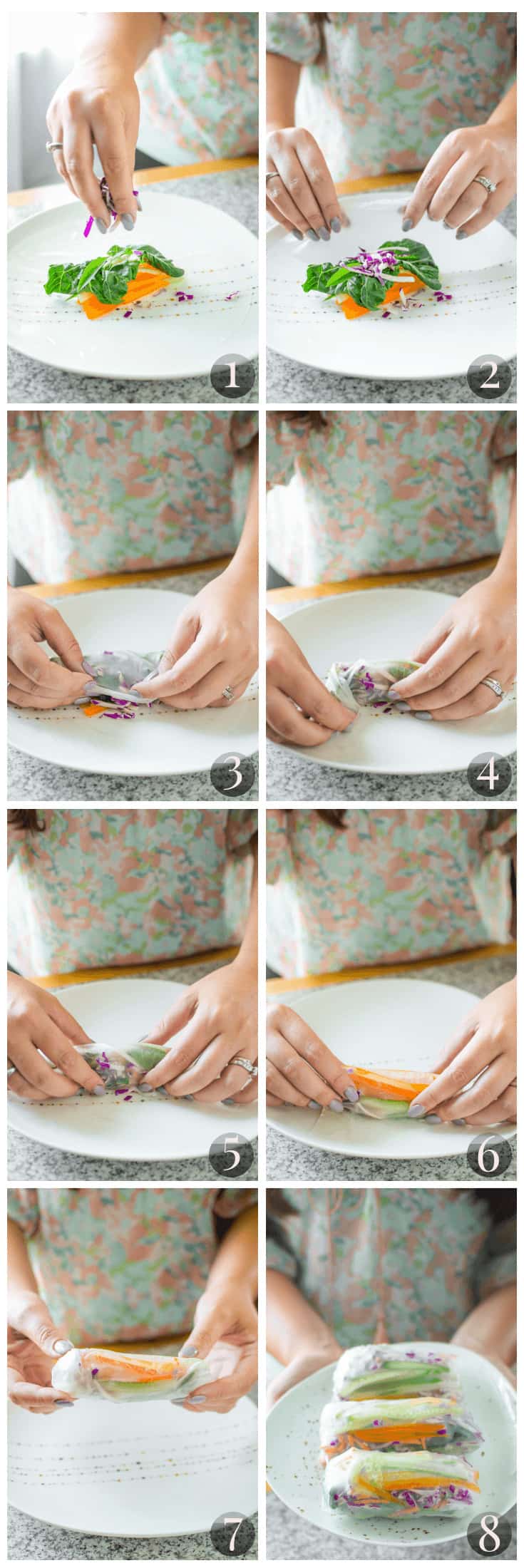 1
2
3
4
5
6
7
8