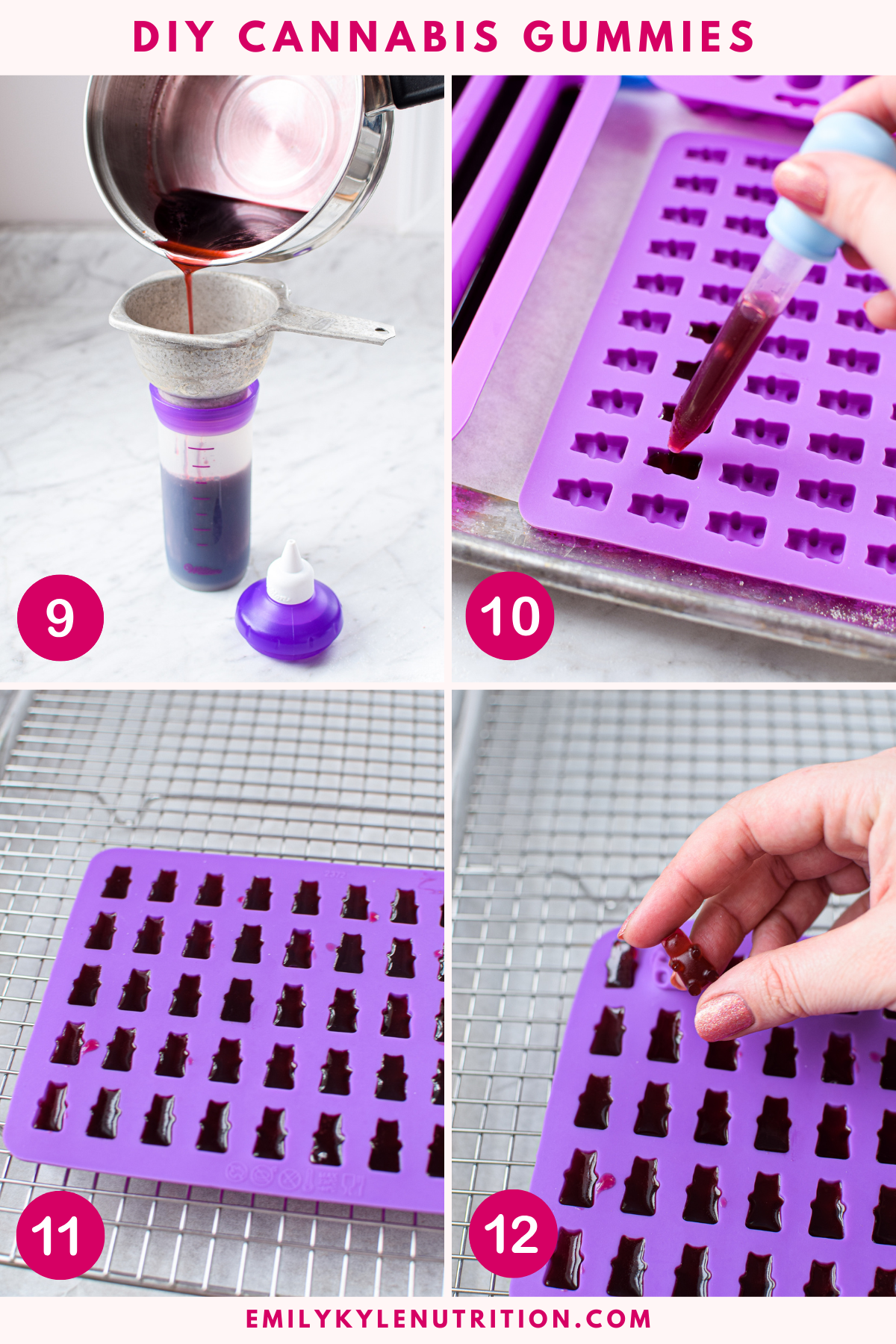 DIY CANNABIS GUMMIES

9

10

11

12

EMILYKYLENUTRITION.COM