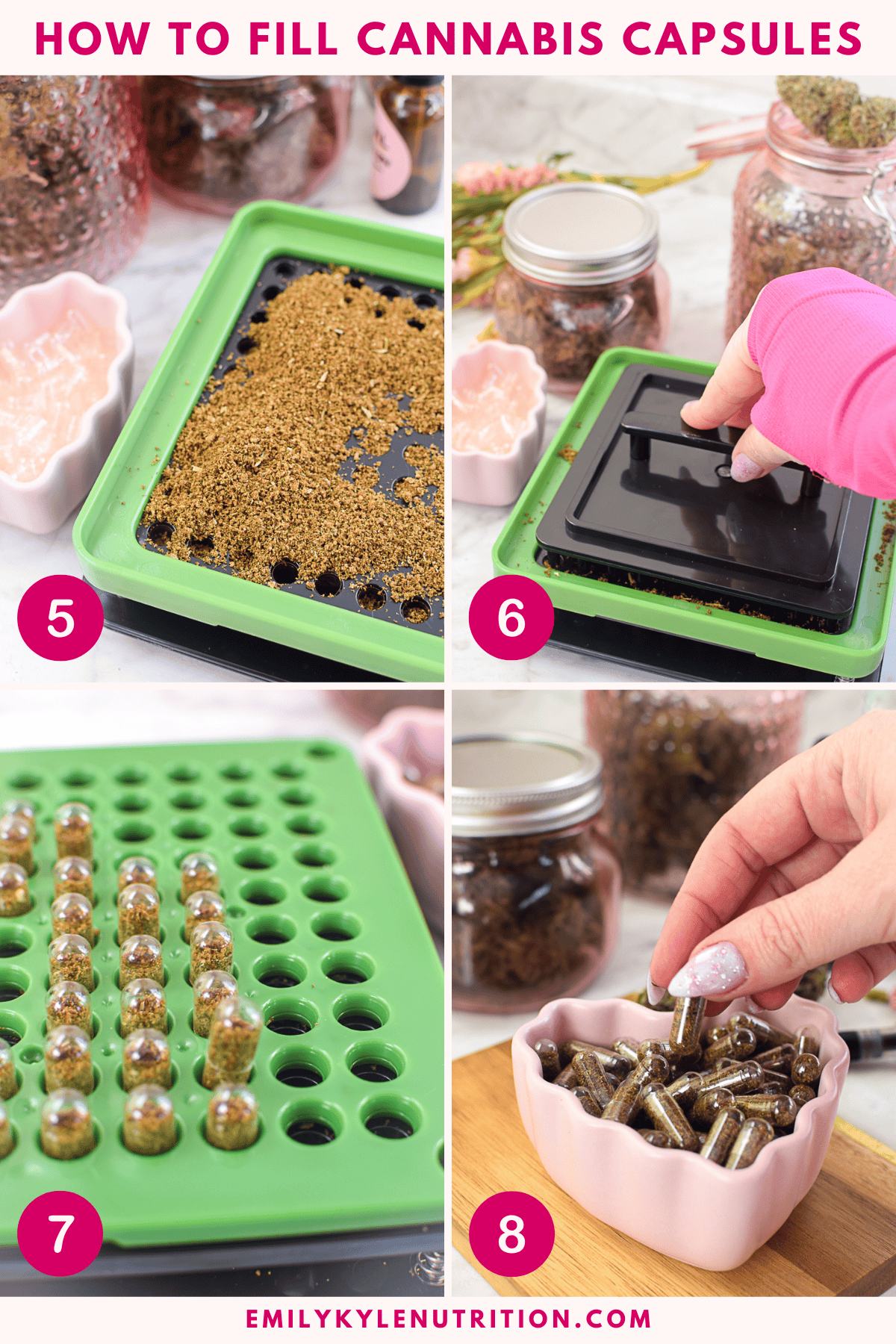 HOW TO FILL CANNABIS CAPSULES

5

6

7

8

EMILYKYLENUTRITION.COM