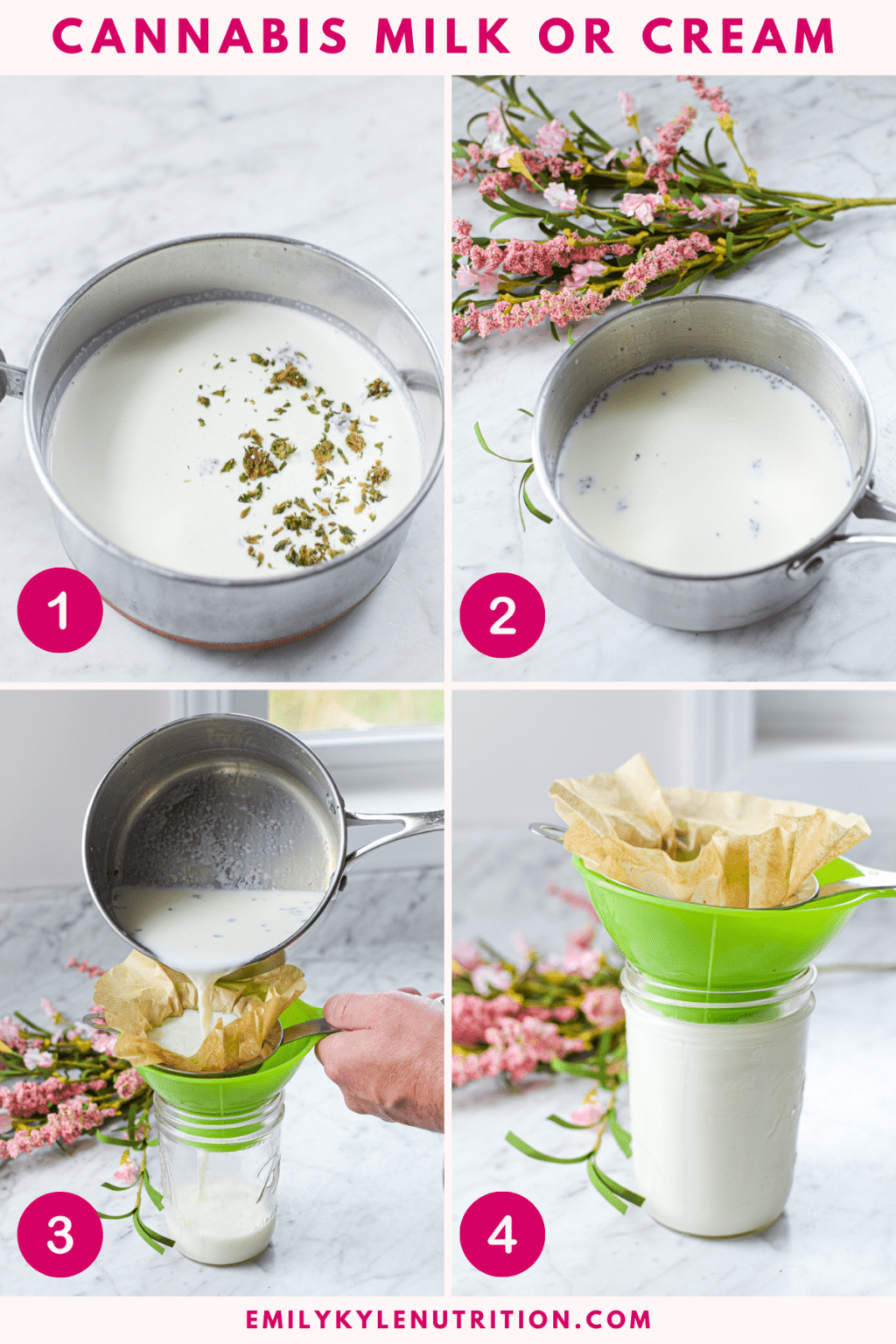 CANNABIS MILK OR CREAM

1

2

3

4

EMILYKYLENUTRITION.COM