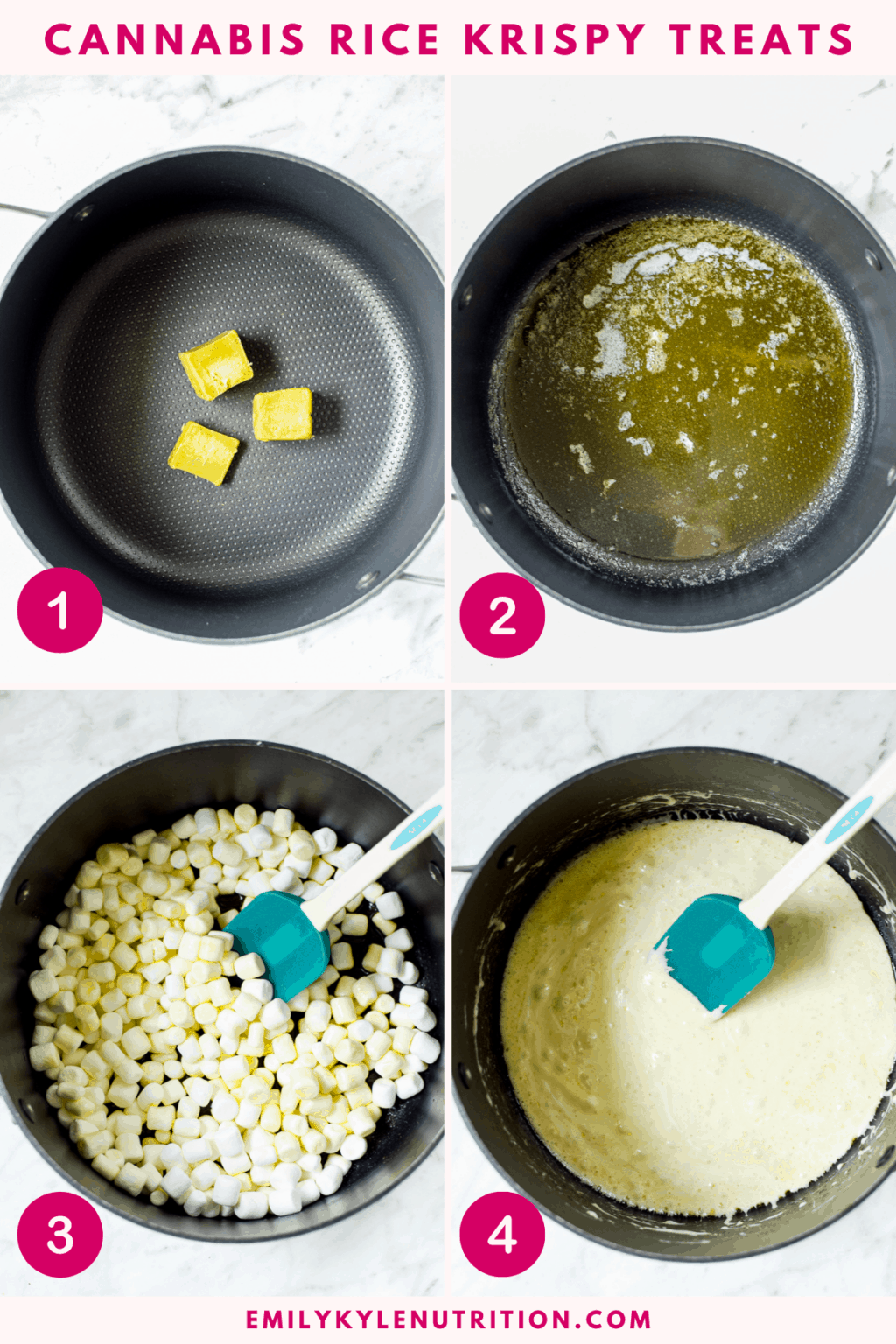 CANNABIS RICE KRISPY TREATS

1

2

3

4

EMILYKYLENUTRITION.COM