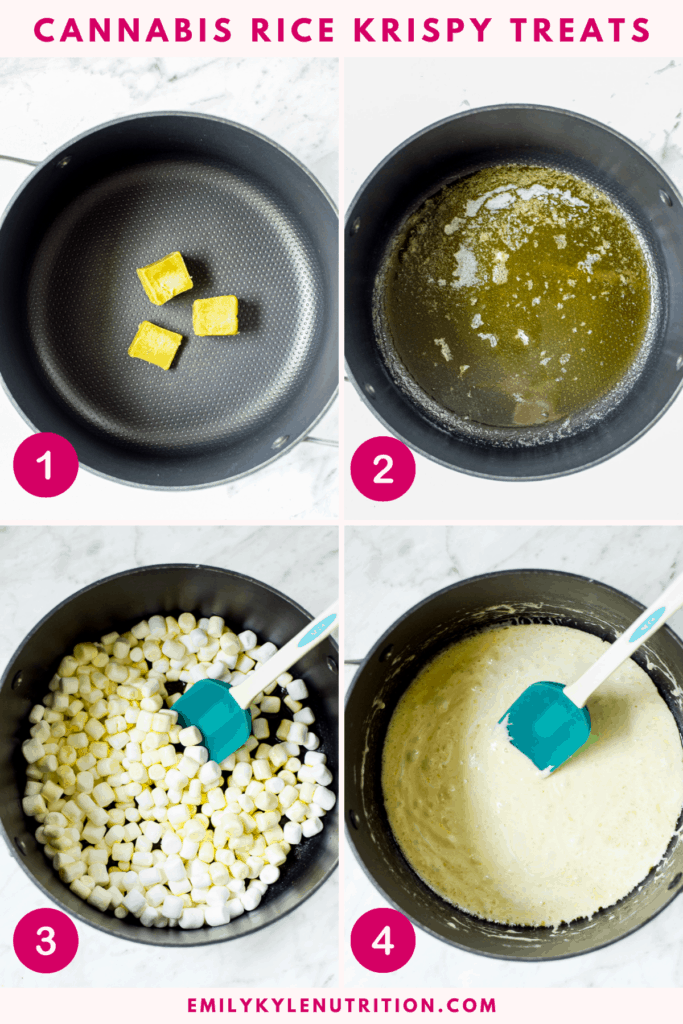 CANNABIS RICE KRISPY TREATS

1

2

3

4

EMILYKYLENUTRITION.COM