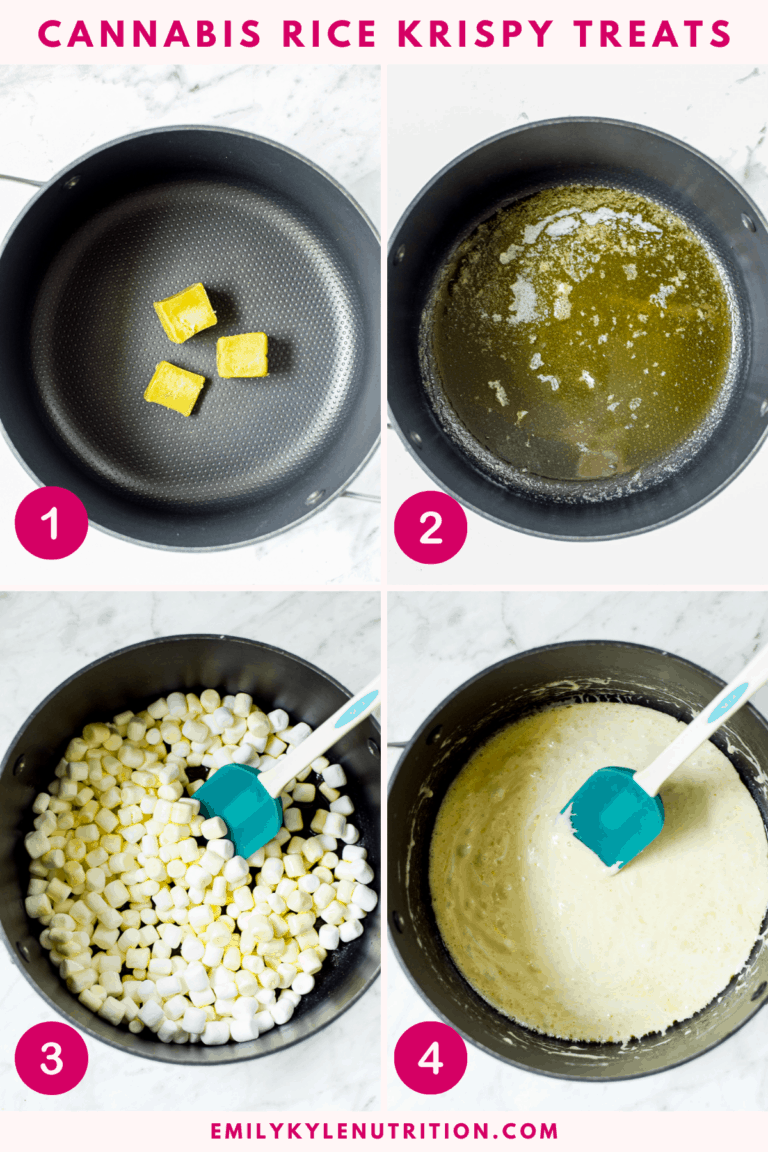 CANNABIS RICE KRISPY TREATS

1

2

3

4

EMILYKYLENUTRITION.COM