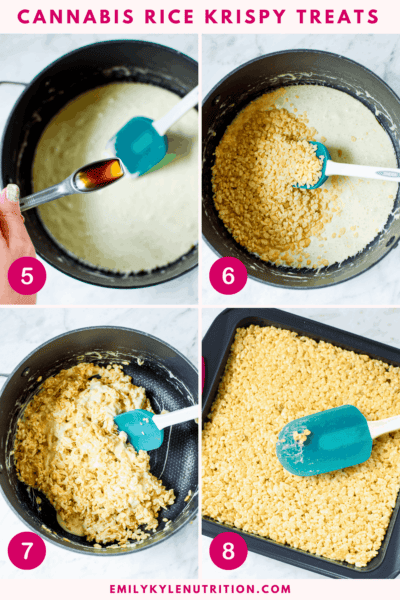 CANNABIS RICE KRISPY TREATS

5

6

7

8

EMILYKYLENUTRITION.COM