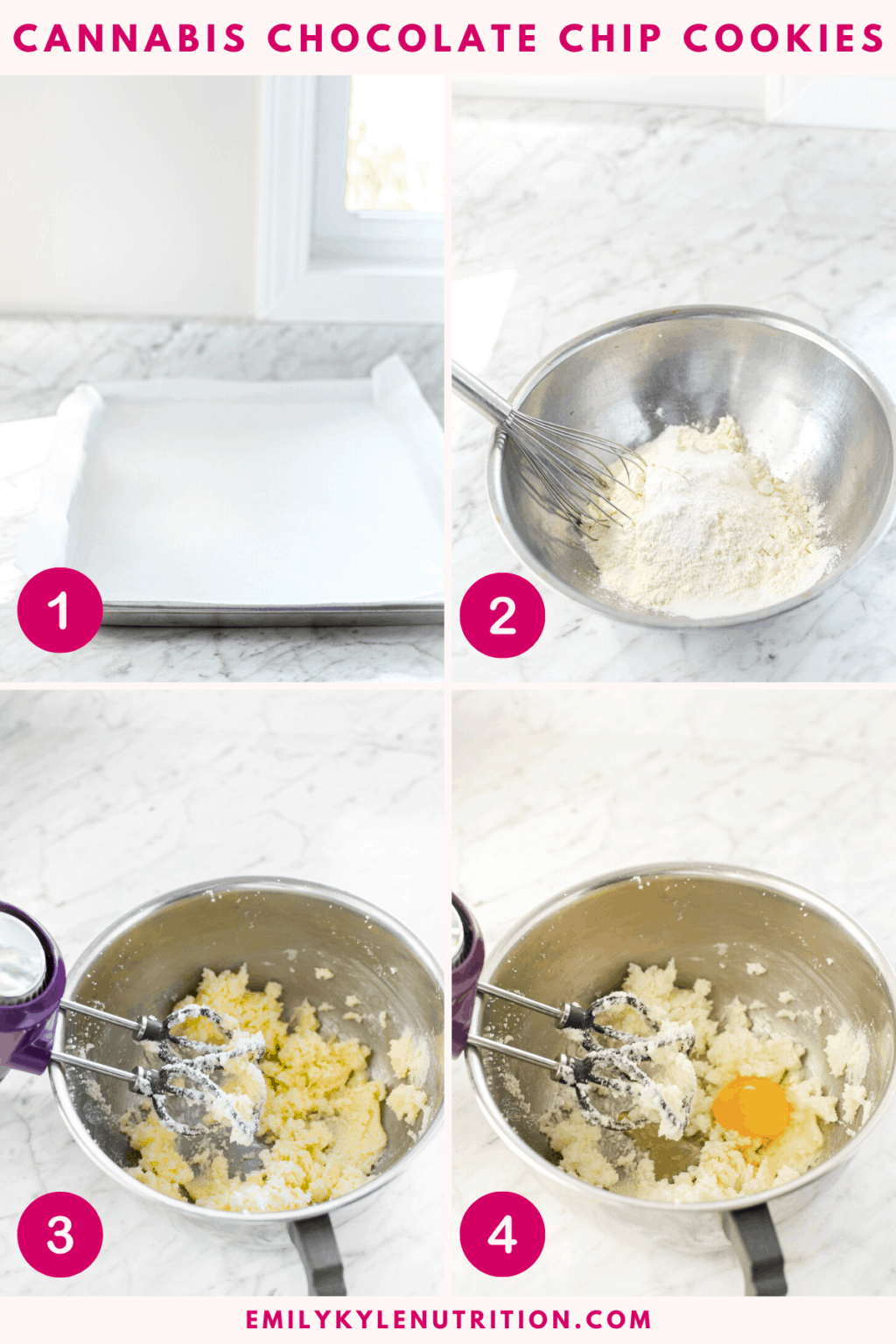 CANNABIS CHOCOLATE CHIP COOKIES

1

2

3

4

EMILYKYLENUTRITION.COM