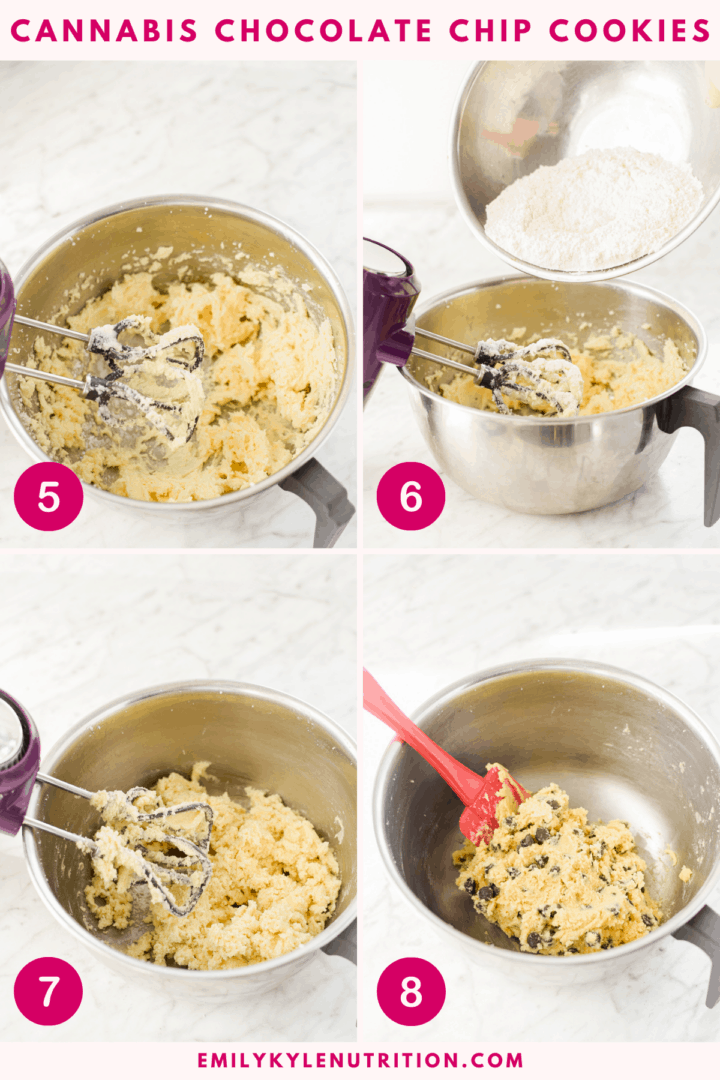 CANNABIS CHOCOLATE CHIP COOKIES

5

6

7

8

EMILYKYLENUTRITION.COM