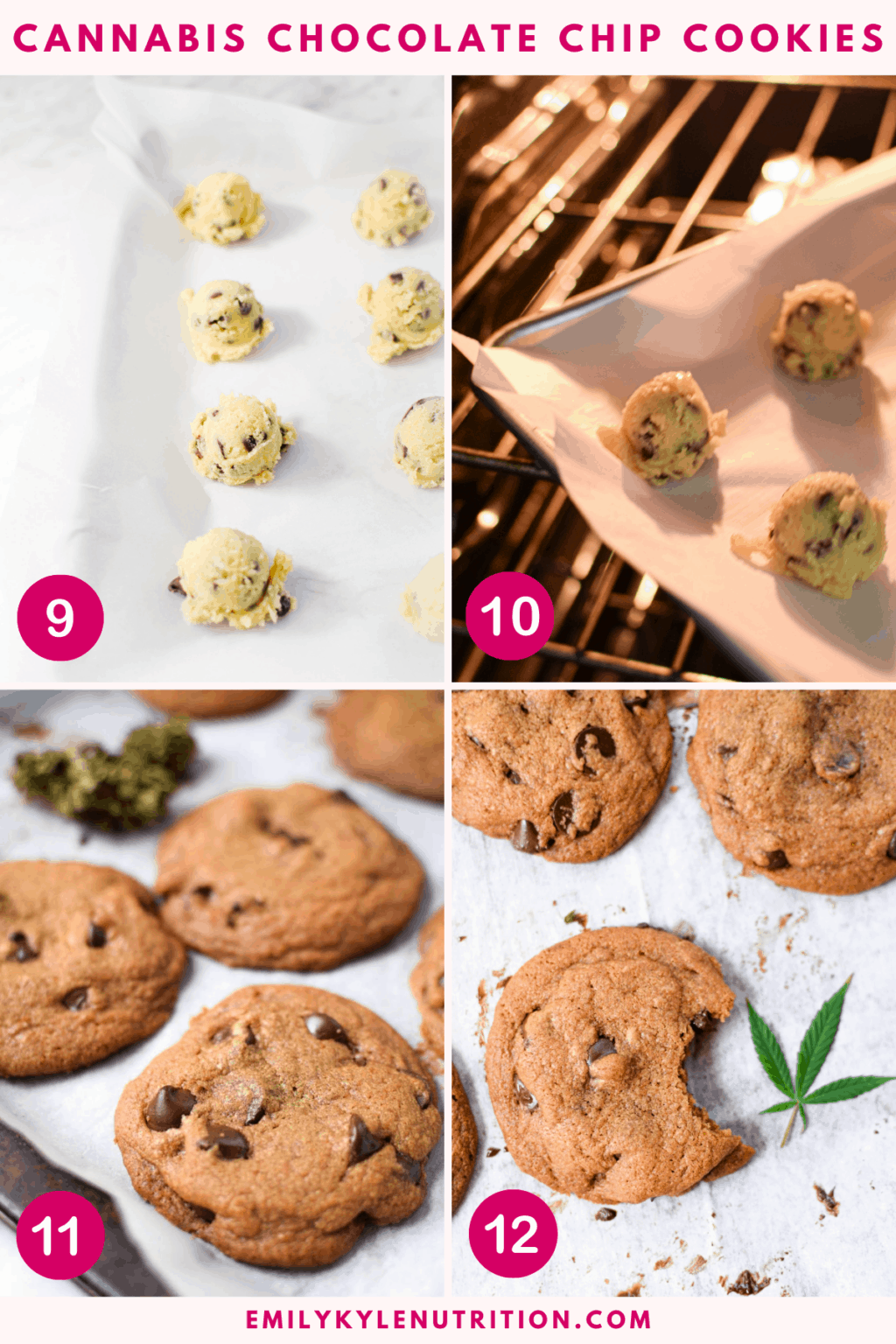 CANNABIS CHOCOLATE CHIP COOKIES

9

10

11

12

EMILYKYLENUTRITION.COM