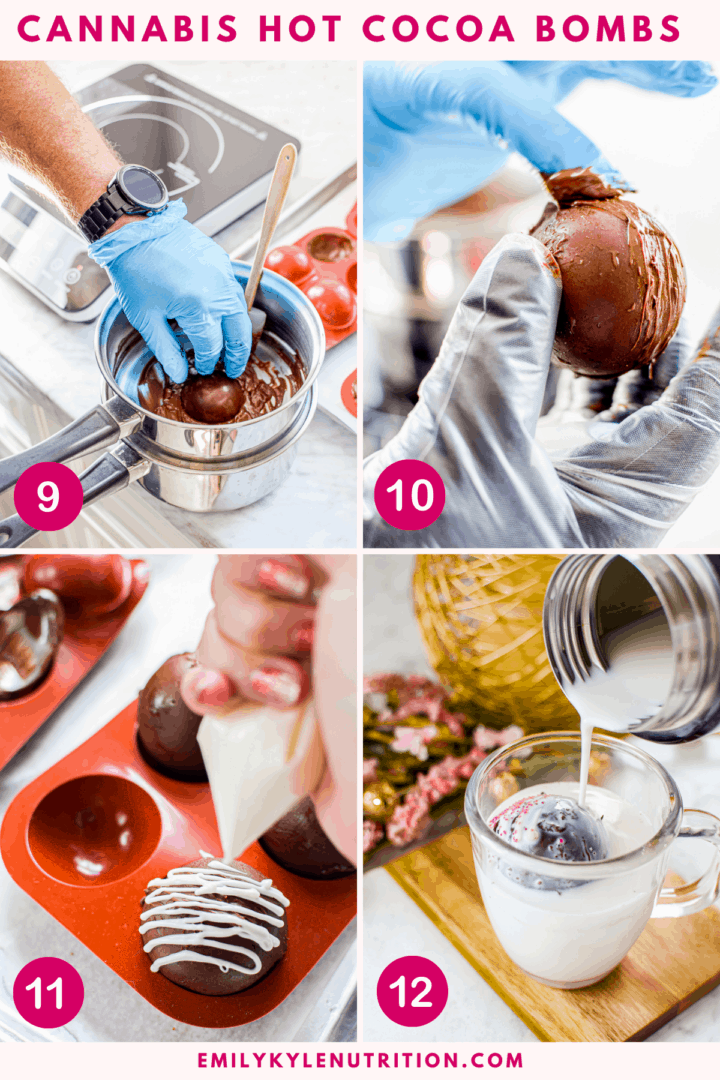 CANNABIS HOT COCOA BOMBS

9

10

11

12

EMILYKYLENUTRITION.COM