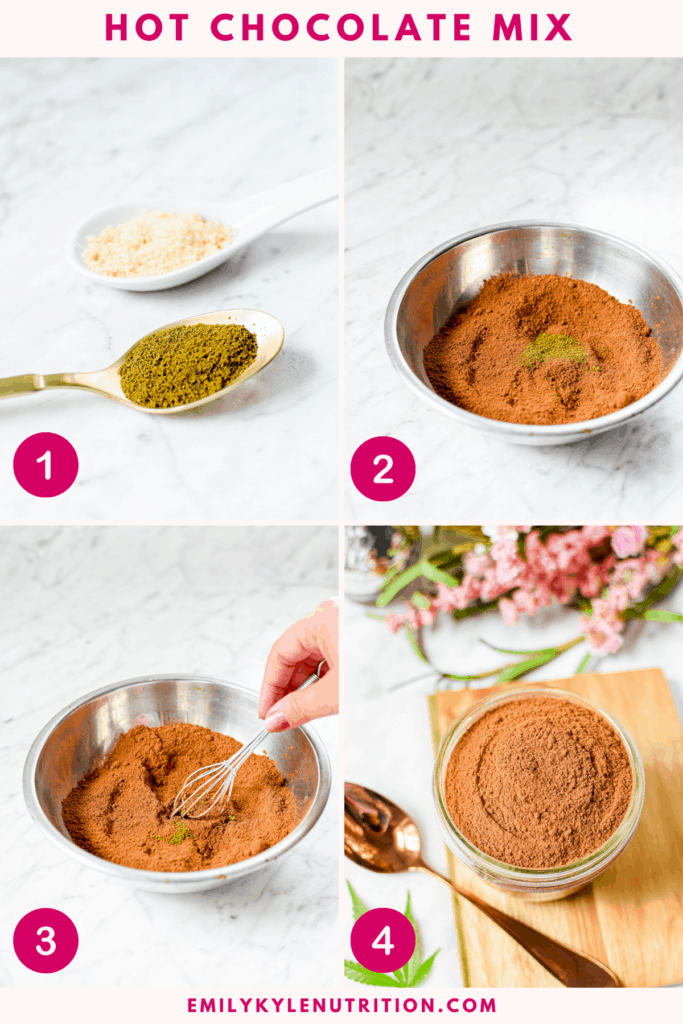 HOT CHOCOLATE MIX

1

2

3

4

EMILYKYLENUTRITION.COM