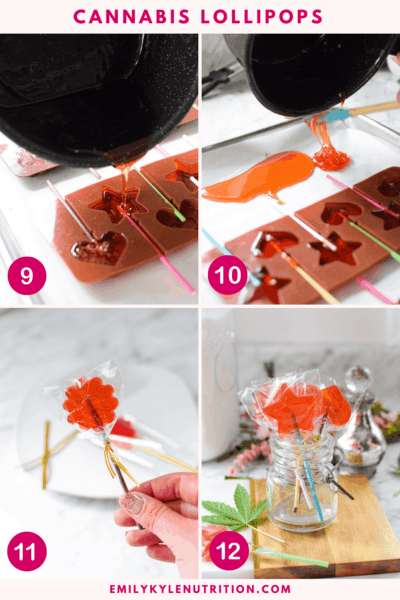 CANNABIS LOLLIPOPS

9

10

11

12

EMILYKYLENUTRITION.COM