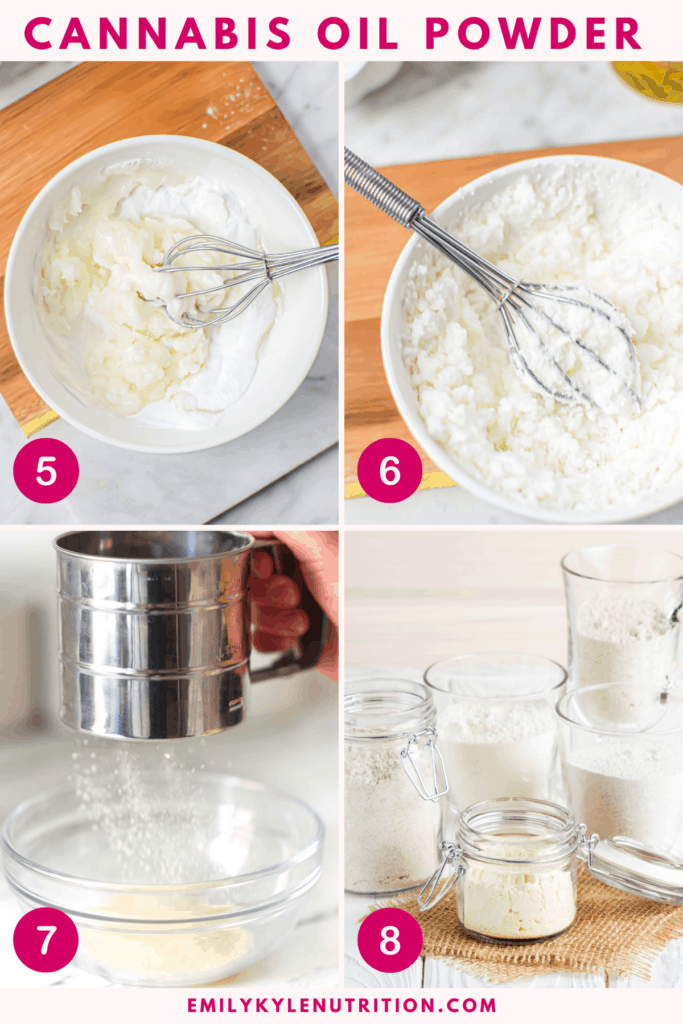 CANNABIS OIL POWDER

5

6

7

8

EMILYKYLENUTRITION.COM