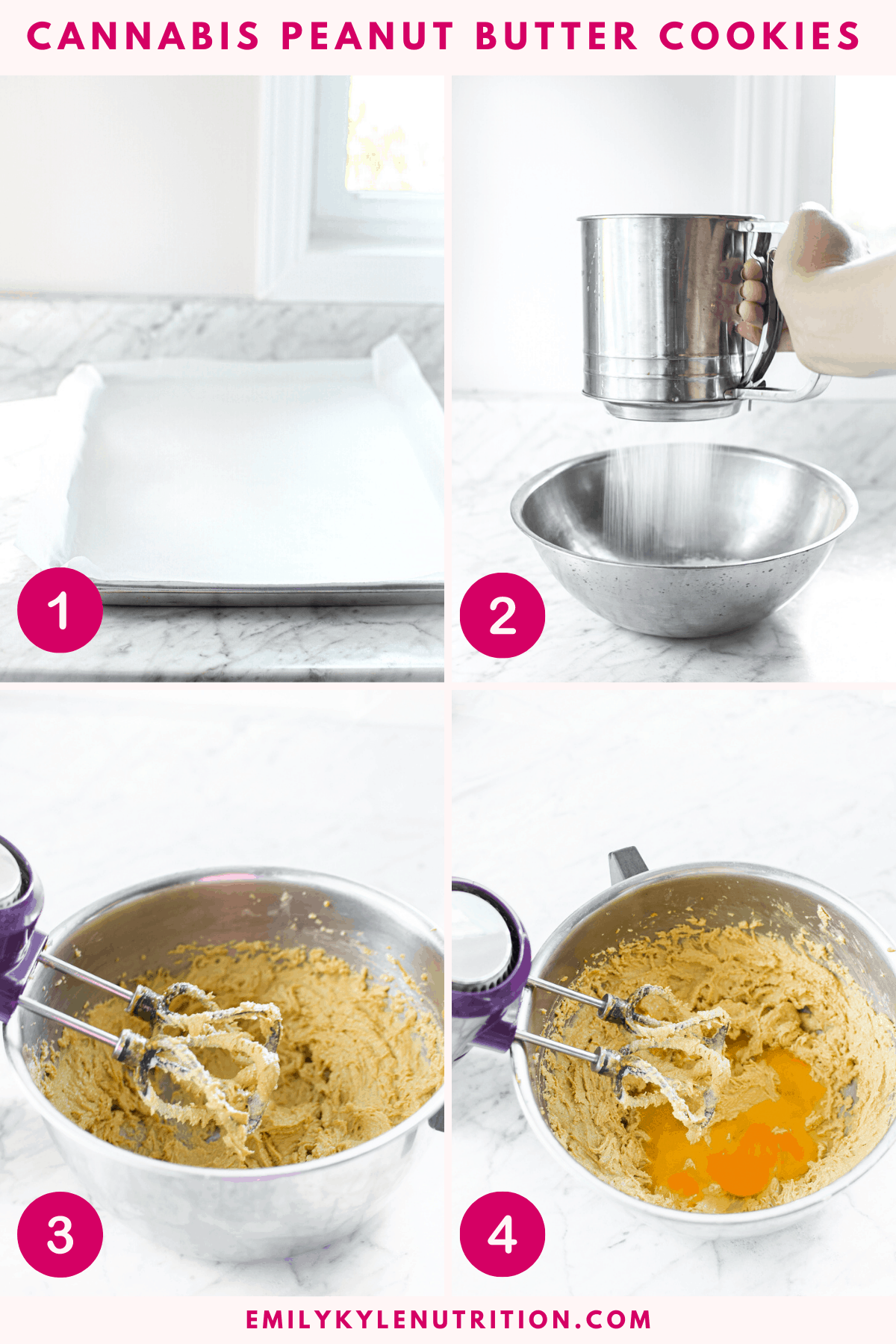 CANNABIS PEANUT BUTTER COOKIES

1

2

3

4

EMILYKYLENUTRITION.COM