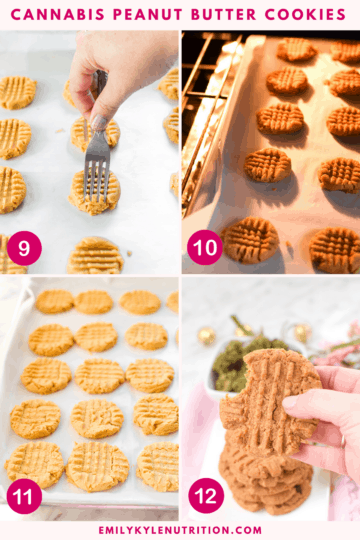 CANNABIS PEANUT BUTTER COOKIES

9

10

11

12

EMILYKYLENUTRITION.COM