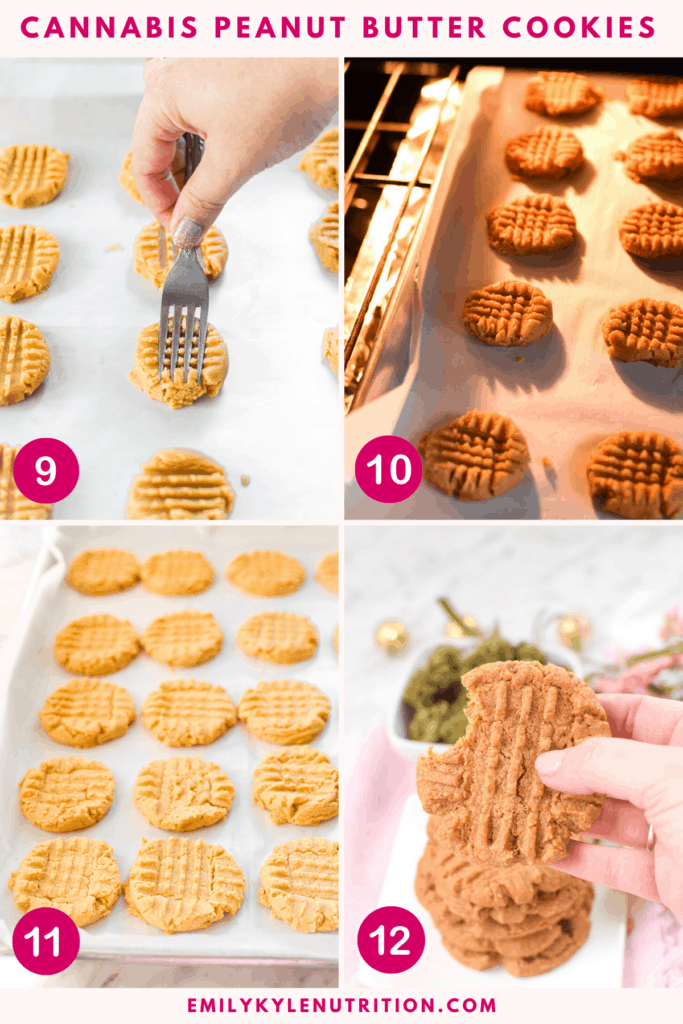 CANNABIS PEANUT BUTTER COOKIES

9

10

11

12

EMILYKYLENUTRITION.COM