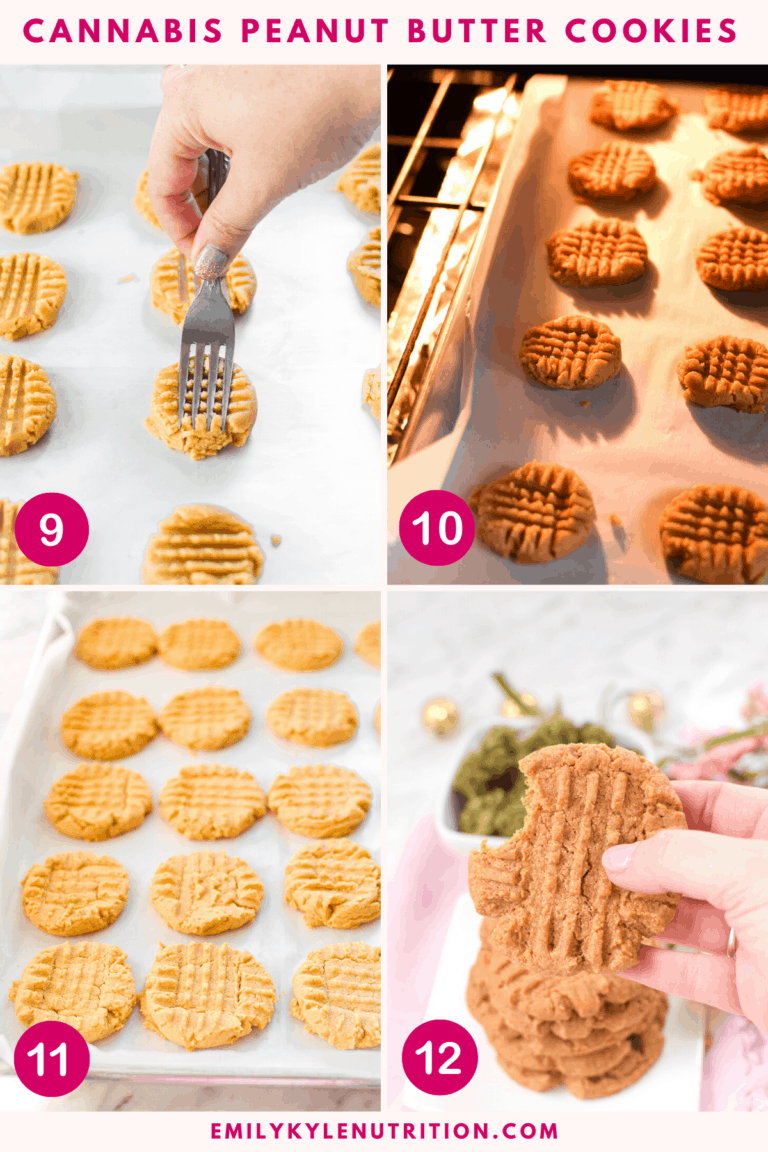 CANNABIS PEANUT BUTTER COOKIES

9

10

11

12

EMILYKYLENUTRITION.COM