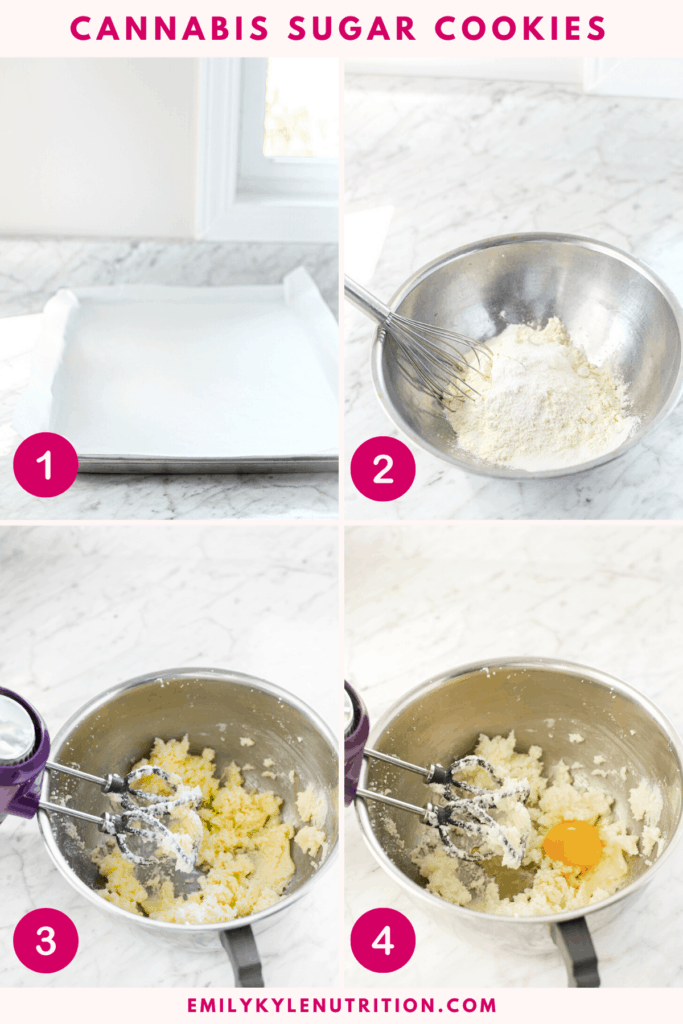 CANNABIS SUGAR COOKIES

1

2

3

4

EMILYKYLENUTRITION.COM