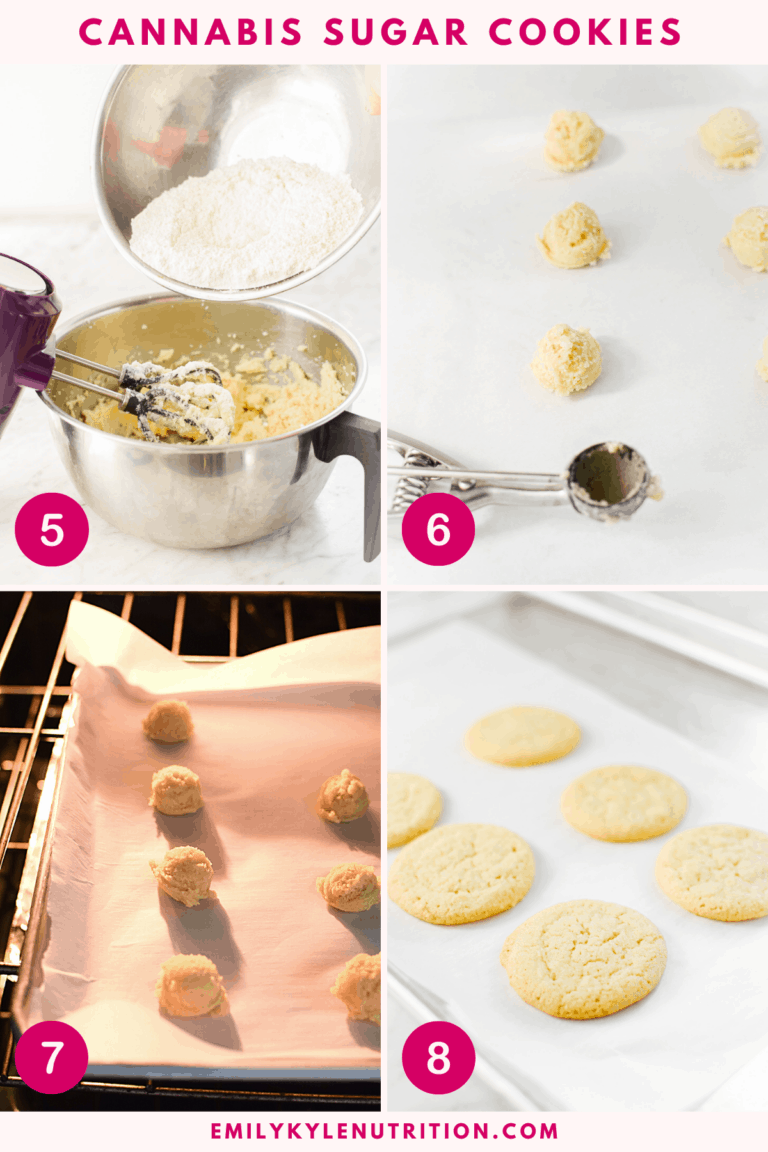 CANNABIS SUGAR COOKIES

5

6

7

8

EMILYKYLENUTRITION.COM