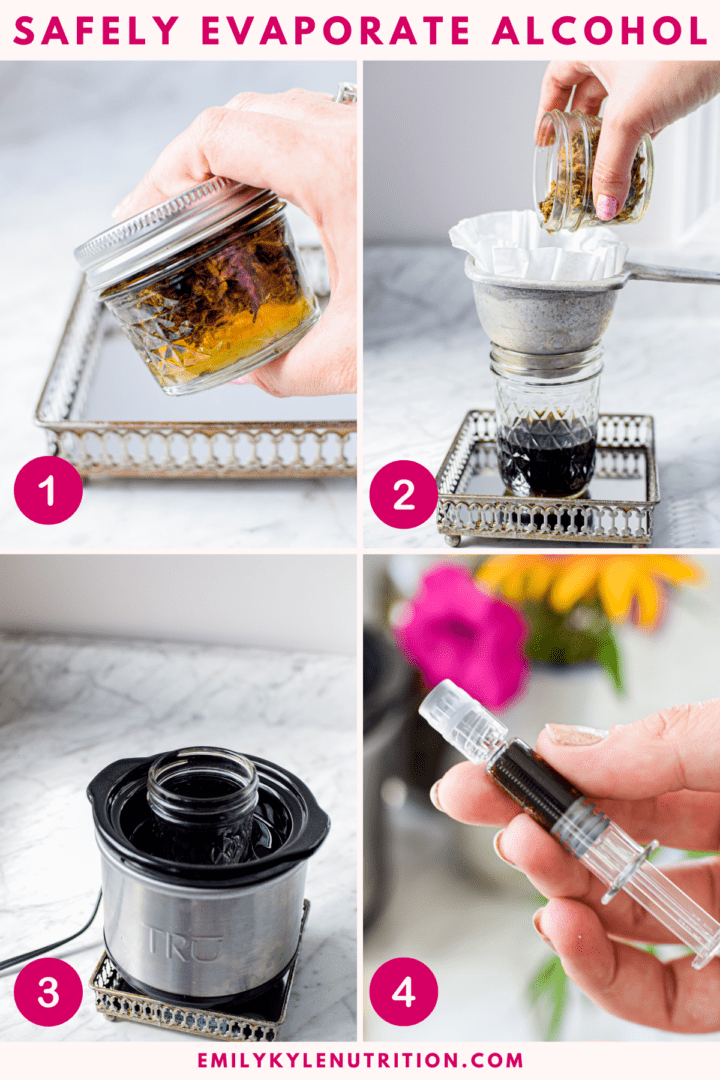 SAFELY EVAPORATE ALCOHOL

1

2

TRU

3

4

EMILYKYLENUTRITION.COM