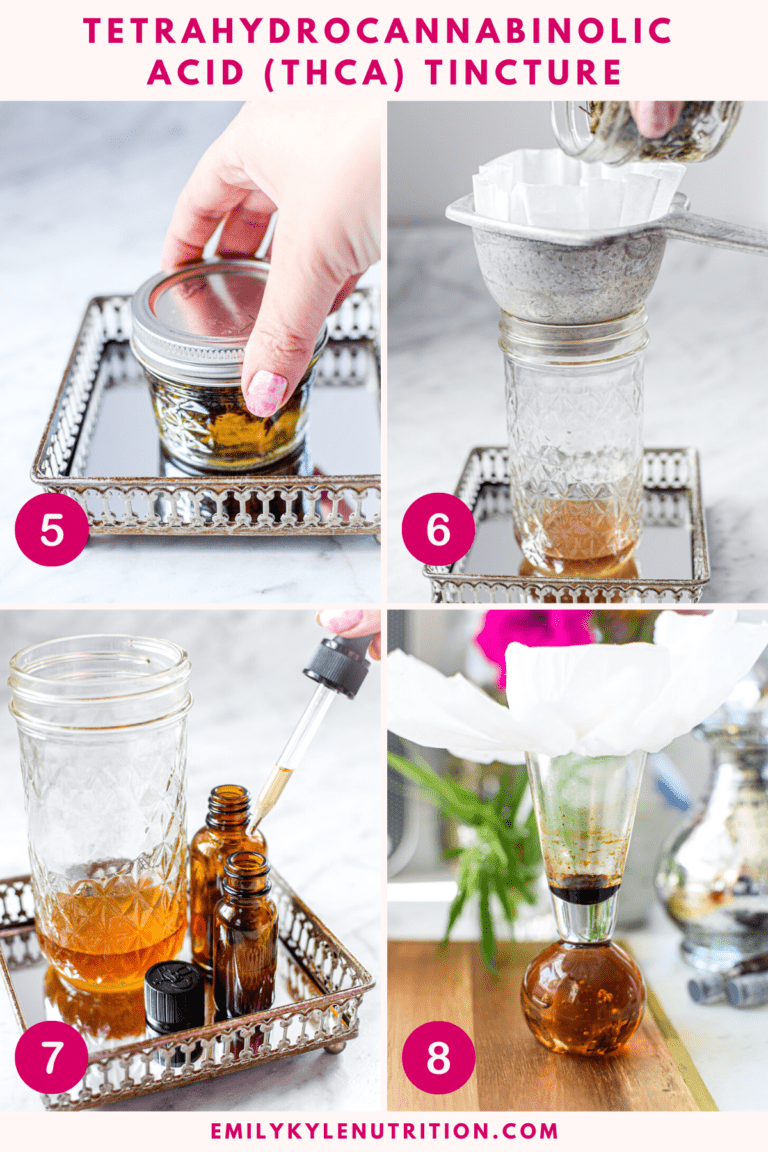 TETRAHYDROCANNABINOLIC ACID (THCA) TINCTURE

5

6

7

8

EMILYKYLENUTRITION.COM