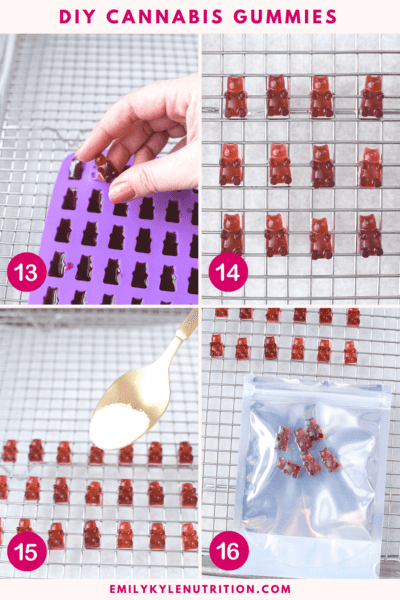 DIY CANNABIS GUMMIES

13

14

15

16

EMILYKYLENUTRITION.COM