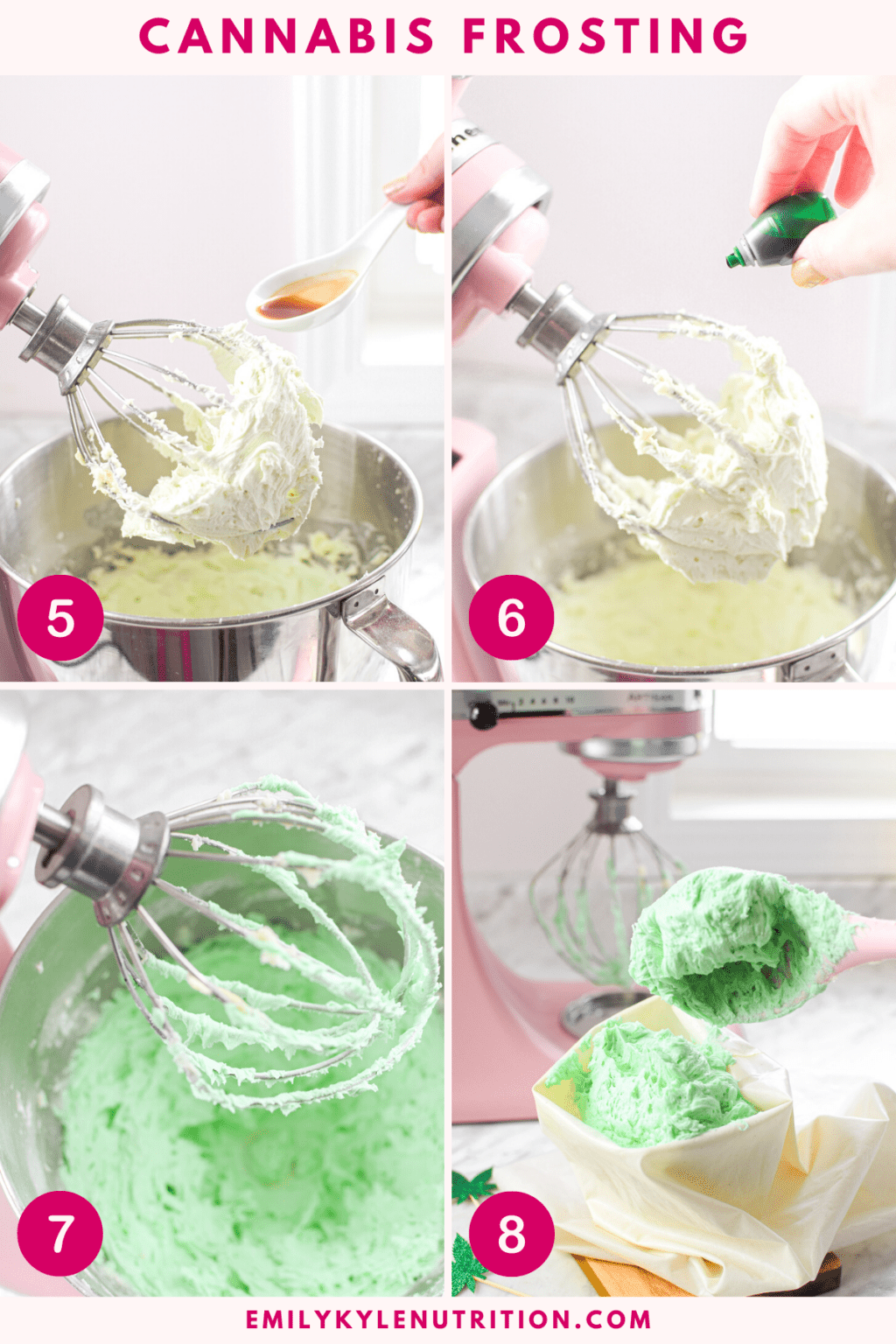 CANNABIS FROSTING

5

6

7

8

EMILYKYLENUTRITION.COM