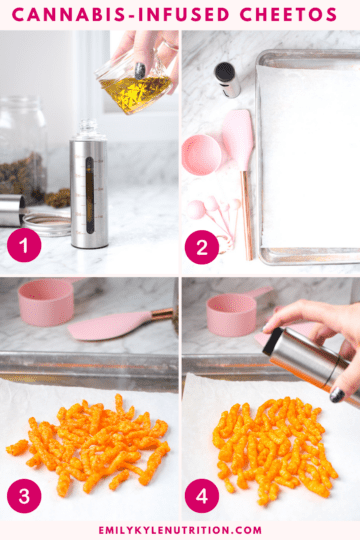 CANNABIS-INFUSED CHEETOS

1

2

3

4

EMILYKYLENUTRITION.COM