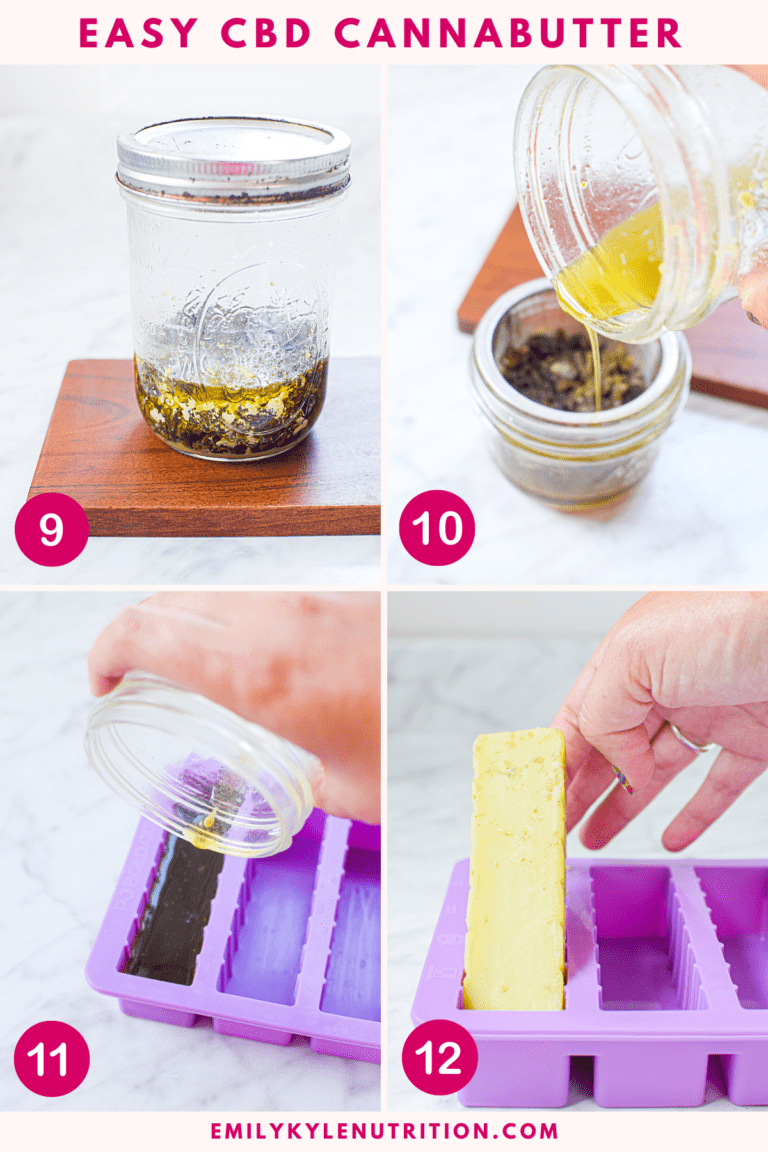 EASY CBD CANNABUTTER

9

10

11

12

EMILYKYLENUTRITION.COM