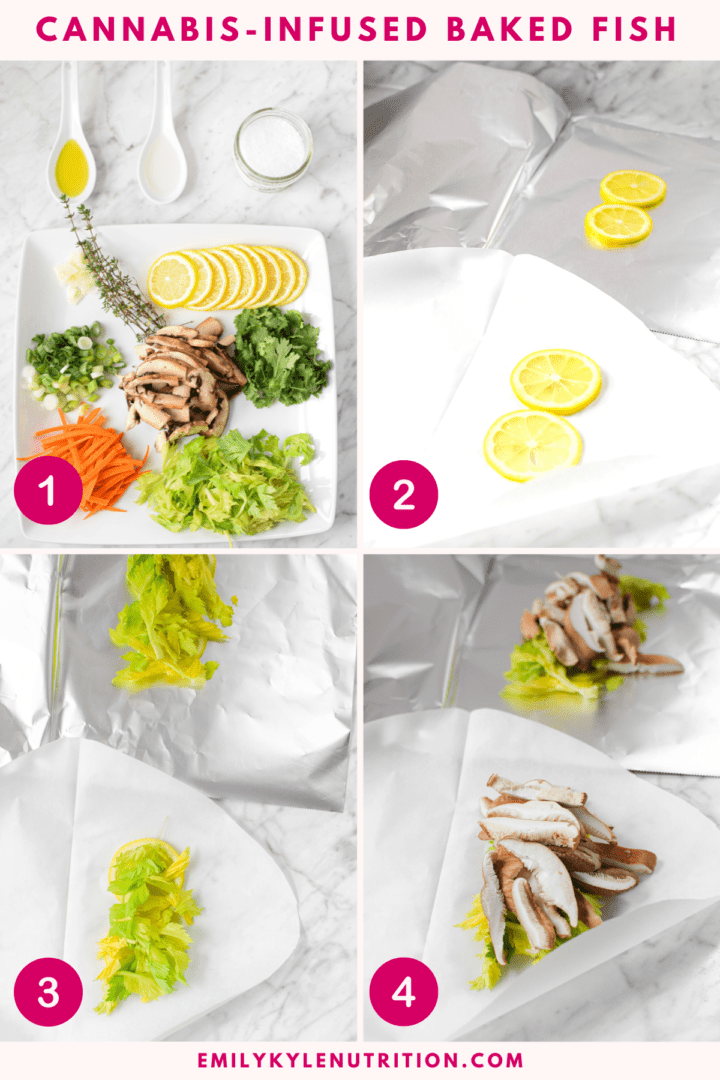 CANNABIS-INFUSED BAKED FISH

1

2

3

4

EMILYKYLENUTRITION.COM