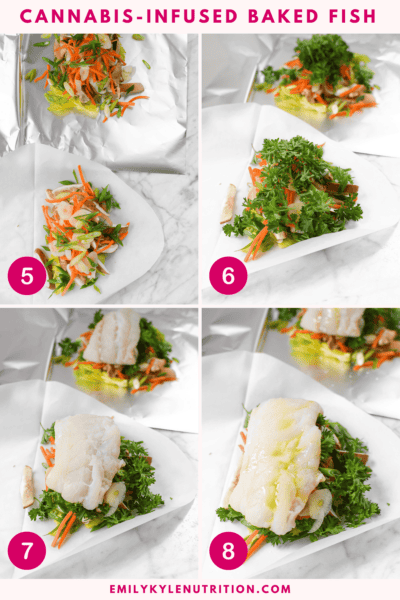 CANNABIS-INFUSED BAKED FISH

5

6

7

8

EMILYKYLENUTRITION.COM