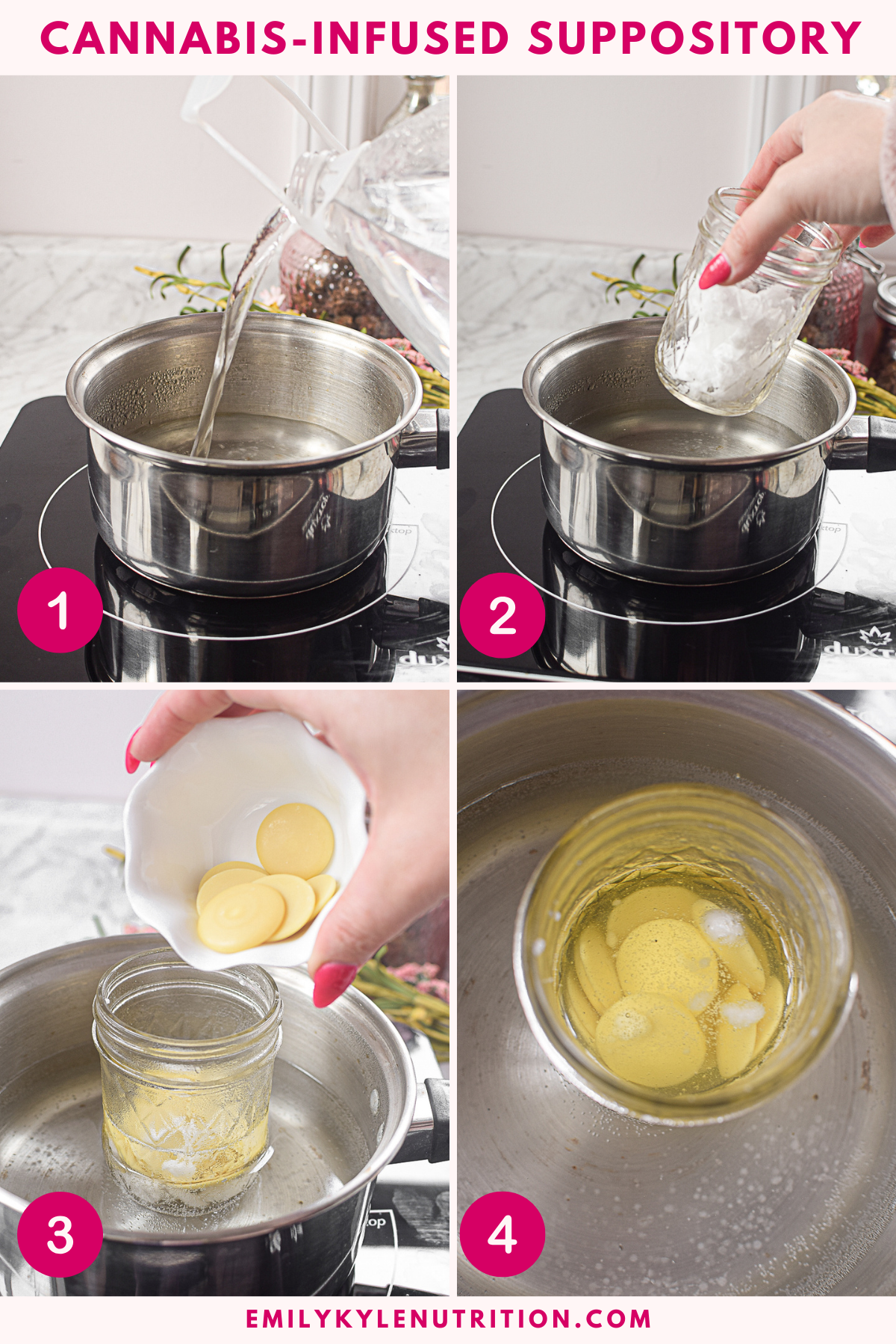 CANNABIS-INFUSED SUPPOSITORY

1

2

3

4

EMILYKYLENUTRITION.COM